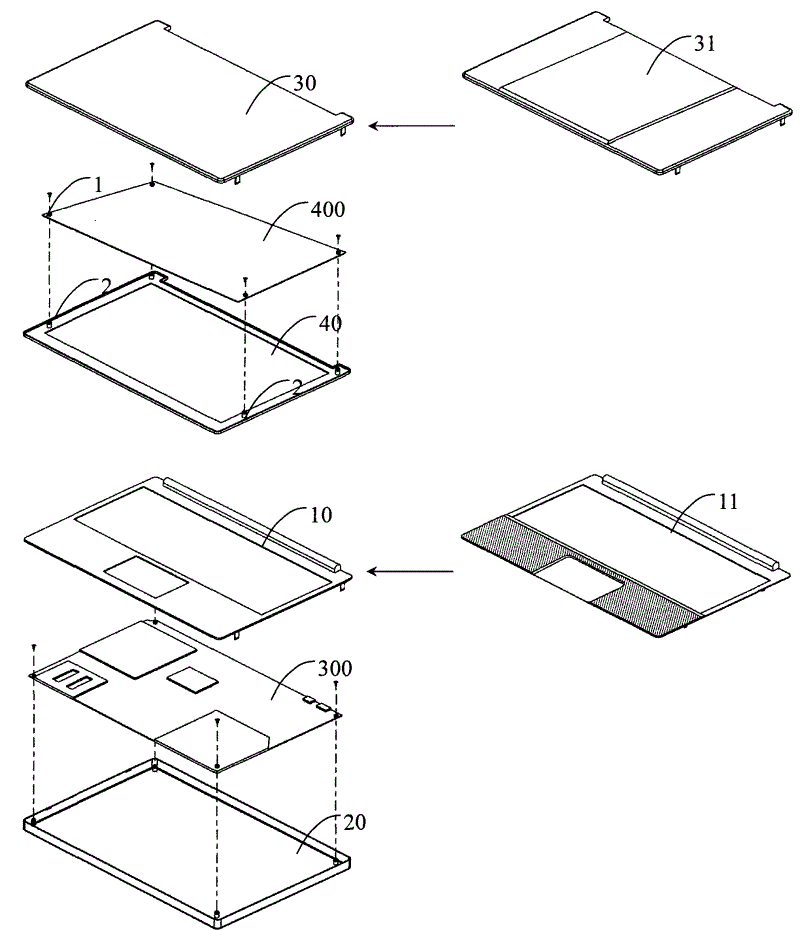 30
31
1
400
2
40
2
10
11
300
20