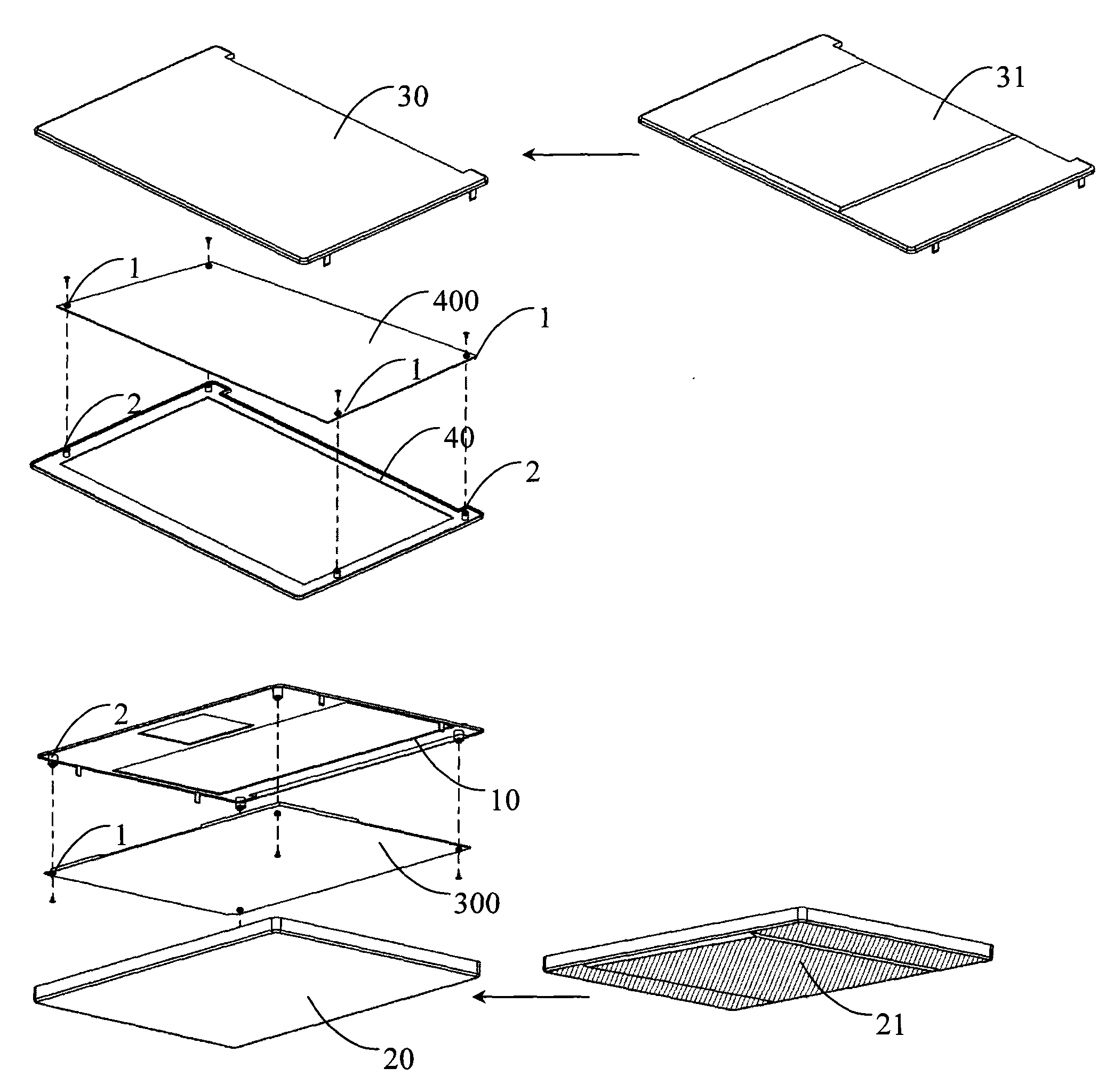 30

31

1

400

1

1

2

40

2

2

10

1

300

21

20