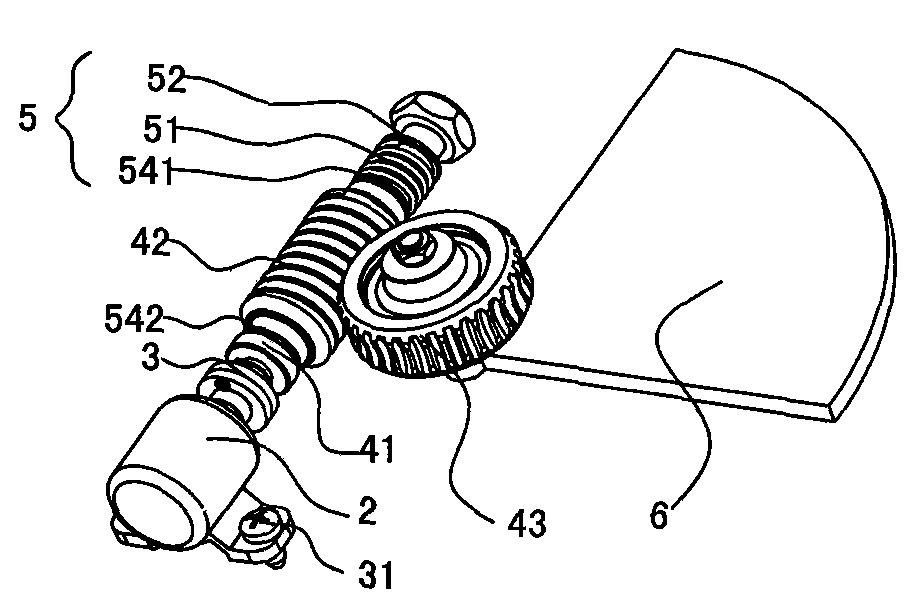 5
52
51
541
42
542
3
41
2
31
43
6