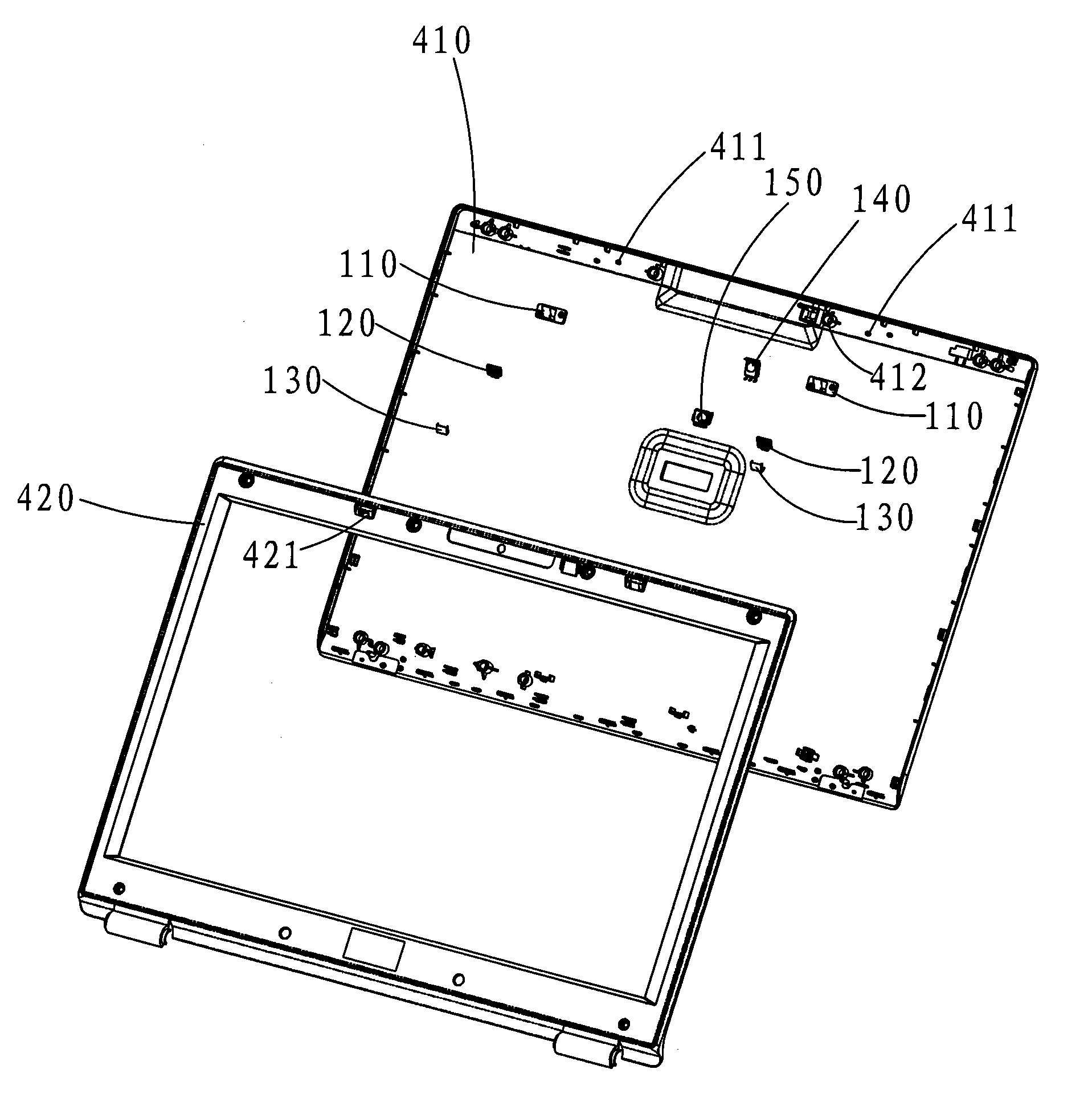 410
411
150
140
411
110
120
130
412
110
120
130
420
421