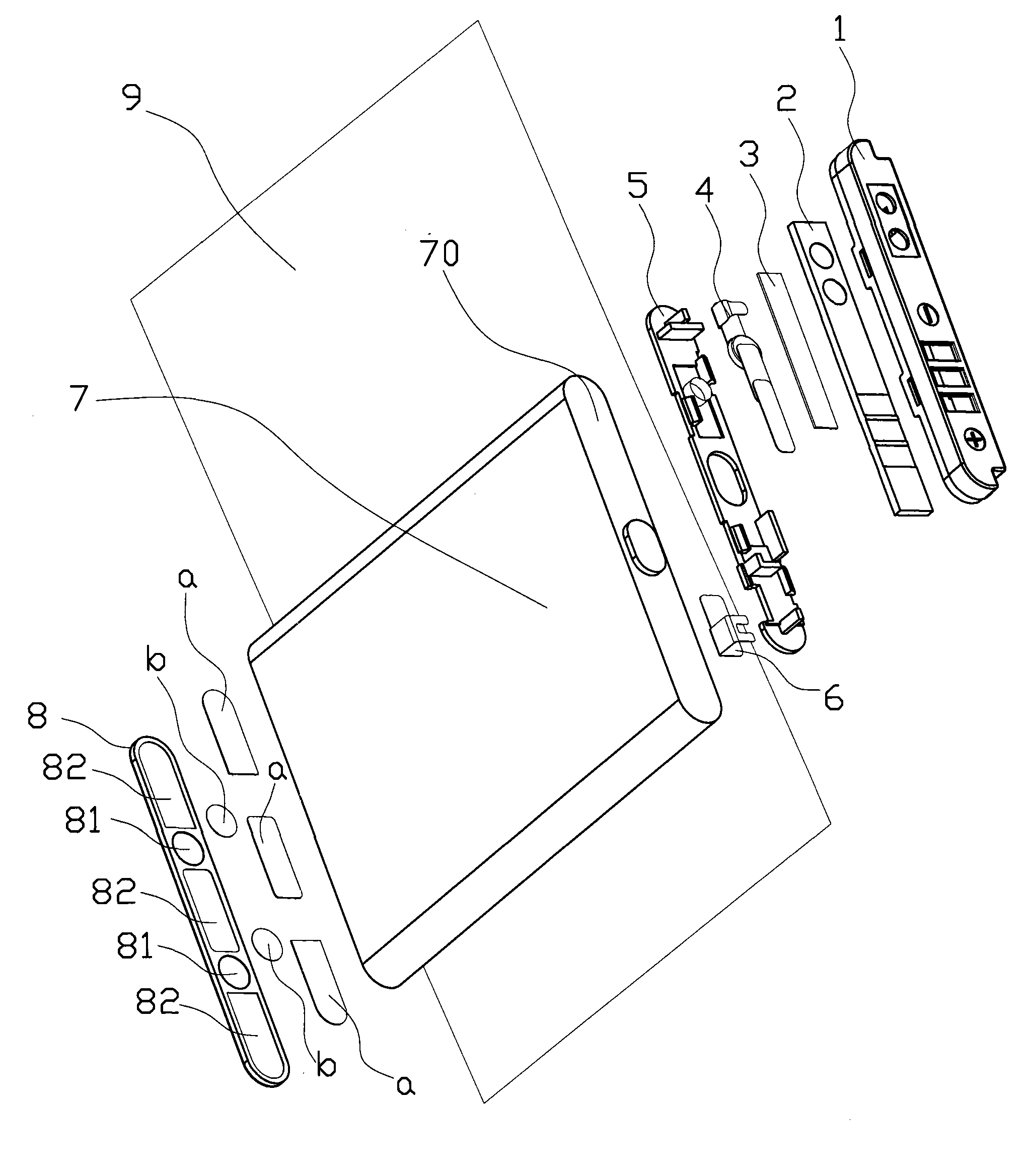 1
2
3
4
5
9
70
7
6
a
b
a
8
82
81
82
81
82
b
a