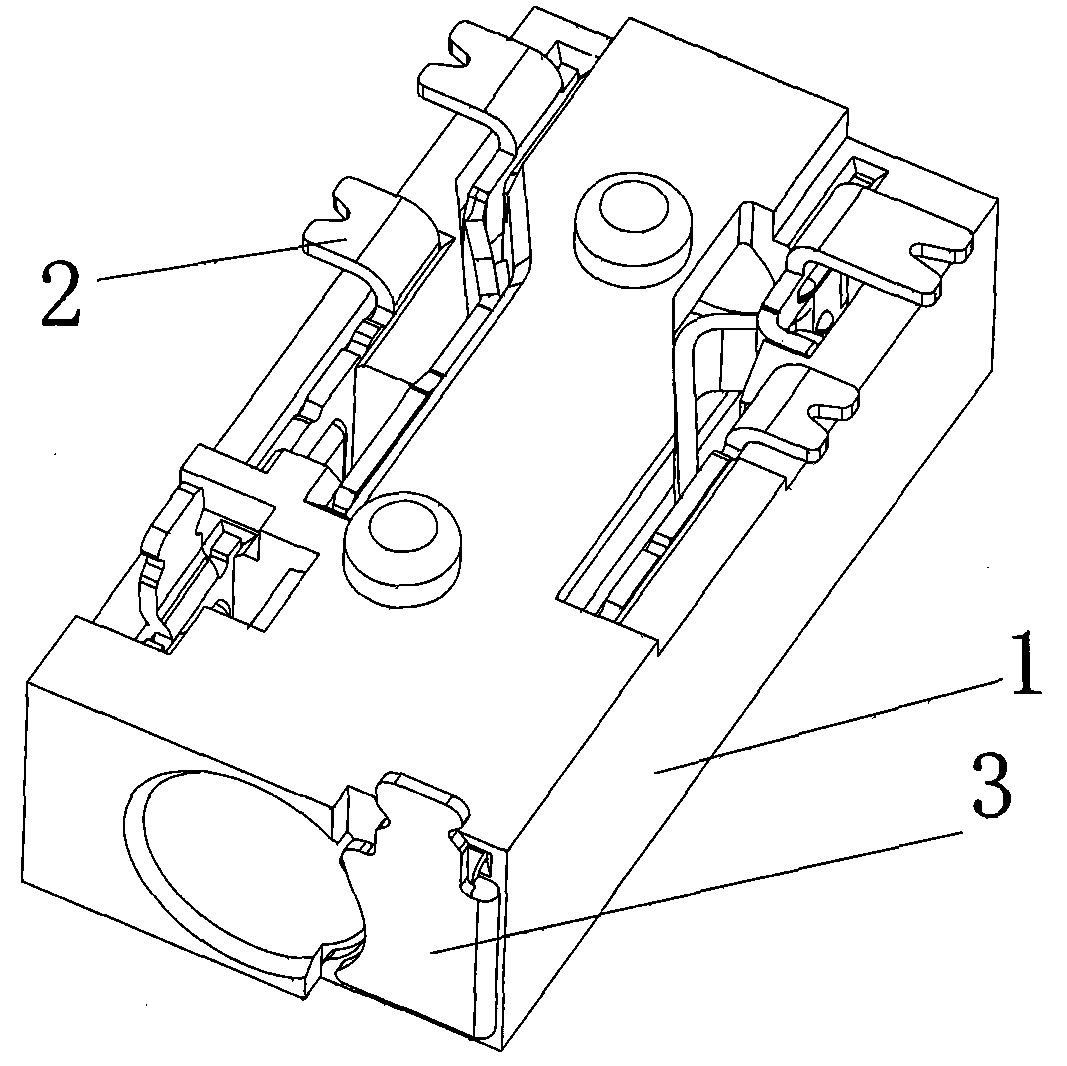 2
1
3