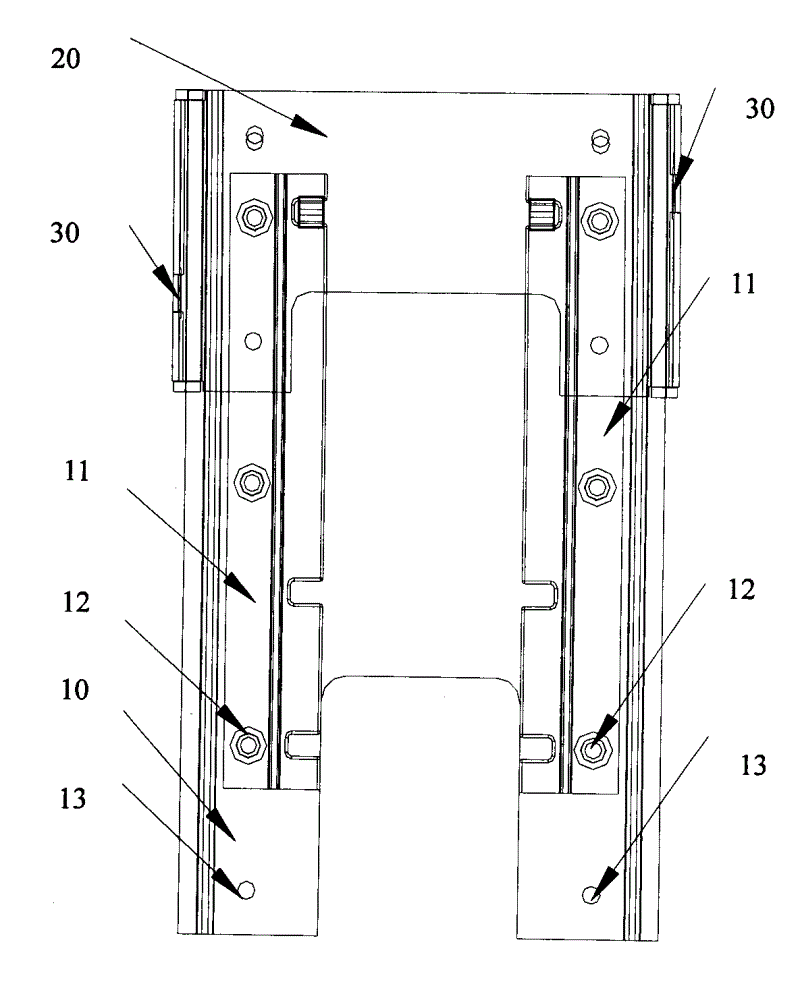 20
30
30
11
11
12
12
10
13
13